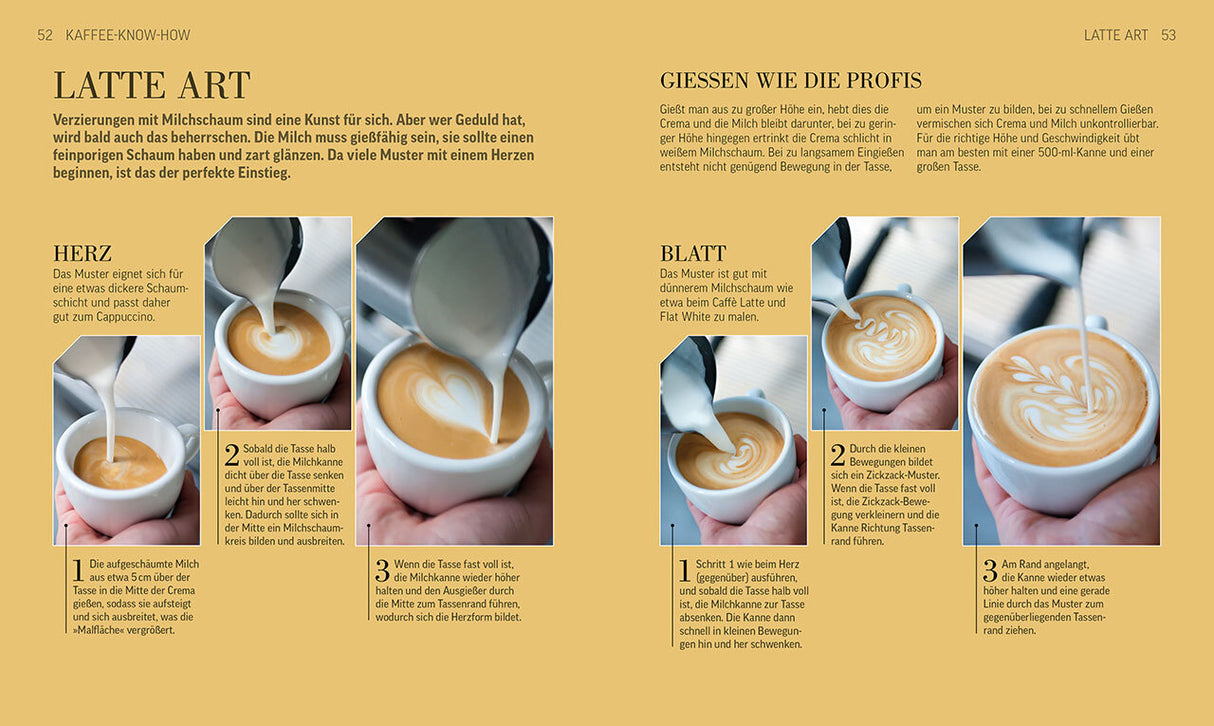 52 KAFFEE-KNOW-HOW

LATTE ART

Verzierungen mit Milchschaum sind eine Kunst für sich. Aber wer Geduld hat, wird bald auch das beherrschen. Die Milch muss gießfähig sein, sie sollte einen feinporigen Schaum haben und zart glänzen. Da viele Muster mit einem Herzen beginnen, ist das der perfekte Einstieg.

HERZ
Das Muster eignet sich für eine etwas dickere Schaumschicht und passt daher gut zum Cappuccino.

1 Die aufgeschäumte Milch aus etwa 5 cm über der Tasse in die Mitte der Crema gießen, sodass sie aufsteigt und sich ausbreitet, was die »Malfläche« vergrößert.

2 Sobald die Tasse halb voll ist, die Milchkanne dicht über die Tasse senken und über der Tassenmitte leicht hin und her schwenken. Dadurch sollte sich in der Mitte ein Milchschaumkreis bilden und ausbreiten.

3 Wenn die Tasse fast voll ist, die Milchkanne wieder höher halten und den Ausgießer durch die Mitte zum Tassenrand führen, wodurch sich die Herzform bildet.

LATTE ART 53

GIESSEN WIE DIE PROFIS

Gießt man aus zu großer Höhe ein, hebt dies die Crema und die Milch bleibt darunter, bei zu geringer Höhe hingegen ertrinkt die Crema schlicht in weißem Milchschaum. Bei zu langsamem Eingießen entsteht nicht genügend Bewegung in der Tasse, um ein Muster zu bilden, bei zu schnellem Gießen vermischen sich Crema und Milch unkontrollierbar. Für die richtige Höhe und Geschwindigkeit übt man am besten mit einer 500-ml-Kanne und einer großen Tasse.

BLATT
Das Muster ist gut mit dünnerem Milchschaum wie etwa beim Caffè Latte und Flat White zu malen.

1 Schritt 1 wie beim Herz (gegenüber) ausführen, und sobald die Tasse halb voll ist, die Milchkanne zur Tasse absenken. Die Kanne dann schnell in kleinen Bewegungen hin und her schwenken.

2 Durch die kleinen Bewegungen bildet sich ein Zickzack-Muster. Wenn die Tasse fast voll ist, die Zickzack-Bewegung verkleinern und die Kanne Richtung Tassenrand führen.

3 Am Rand angelangt, die Kanne wieder etwas höher halten und eine gerade Linie durch das Muster zum gegenüberliegenden Tassenrand ziehen.