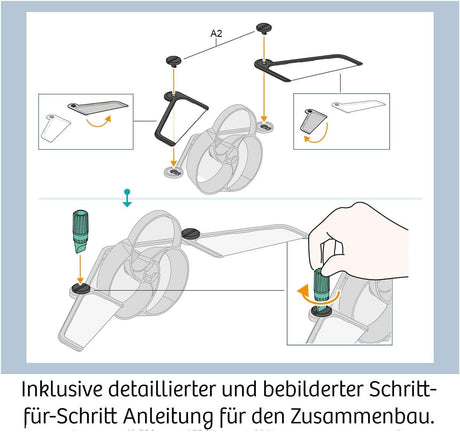 A2

Inklusive detaillierter und bebilderter Schritt-für-Schritt Anleitung für den Zusammenbau.