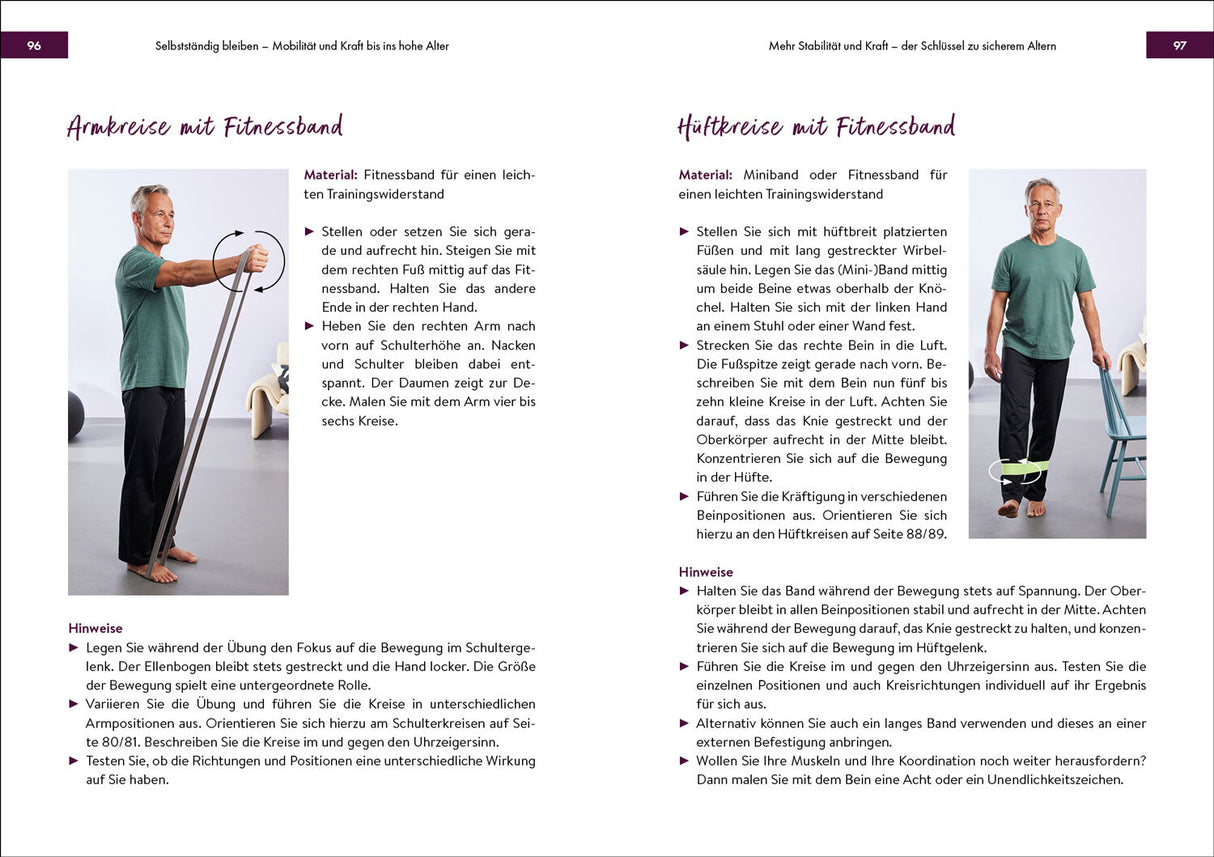 96

Selbstständig bleiben – Mobilität und Kraft bis ins hohe Alter

Armkreise mit Fitnessband

Material: Fitnessband für einen leichten Trainingswiderstand

► Stellen oder setzen Sie sich gerade und aufrecht hin. Steigen Sie mit dem rechten Fuß mittig auf das Fitnessband. Halten Sie das andere Ende in der rechten Hand.
► Heben Sie den rechten Arm nach vorn auf Schulterhöhe an. Nacken und Schulter bleiben dabei entspannt. Der Daumen zeigt zur Decke. Malen Sie mit dem Arm vier bis sechs Kreise.

Hinweise
► Legen Sie während der Übung den Fokus auf die Bewegung im Schultergelenk. Der Ellenbogen bleibt stets gestreckt und die Hand locker. Die Größe der Bewegung spielt eine untergeordnete Rolle.
► Variieren Sie die Übung und führen Sie die Kreise in unterschiedlichen Armpositionen aus. Orientieren Sie sich hierzu am Schulterkreisen auf Seite 80/81. Beschreiben Sie die Kreise im und gegen den Uhrzeigersinn.
► Testen Sie, ob die Richtungen und Positionen eine unterschiedliche Wirkung auf Sie haben.

Mehr Stabilität und Kraft – der Schlüssel zu sicherem Altern

97

Hüftkreise mit Fitnessband

Material: Miniband oder Fitnessband für einen leichten Trainingswiderstand

► Stellen Sie sich mit hüftbreit platzierten Füßen und mit lang gestreckter Wirbelsäule hin. Legen Sie das (Mini-)Band mittig um beide Beine etwas oberhalb der Knöchel. Halten Sie sich mit der linken Hand an einem Stuhl oder einer Wand fest.
► Strecken Sie das rechte Bein in die Luft. Die Fußspitze zeigt gerade nach vorn. Beschreiben Sie mit dem Bein nun fünf bis zehn kleine Kreise in der Luft. Achten Sie darauf, dass das Knie gestreckt und der Oberkörper aufrecht in der Mitte bleibt. Konzentrieren Sie sich auf die Bewegung in der Hüfte.
► Führen Sie die Kräftigung in verschiedenen Beinpositionen aus. Orientieren Sie sich hierzu an den Hüftkreisen auf Seite 88/89.

Hinweise
► Halten Sie das Band während der Bewegung stets auf Spannung. Der Oberkörper bleibt in allen Beinpositionen stabil und aufrecht in der Mitte. Achten Sie während der Bewegung darauf, das Knie gestreckt zu halten, und konzentrieren Sie sich auf die Bewegung im Hüftgelenk.
► Führen Sie die Kreise im und gegen den Uhrzeigersinn aus. Testen Sie die einzelnen Positionen und auch Kreisrichtungen individuell auf ihr Ergebnis für sich aus.
► Alternativ können Sie auch ein langes Band verwenden und dieses an einer externen Befestigung anbringen.
► Wollen Sie Ihre Muskeln und Ihre Koordination noch weiter herausfordern? Dann malen Sie mit dem Bein eine Acht oder ein Unendlichkeitszeichen.