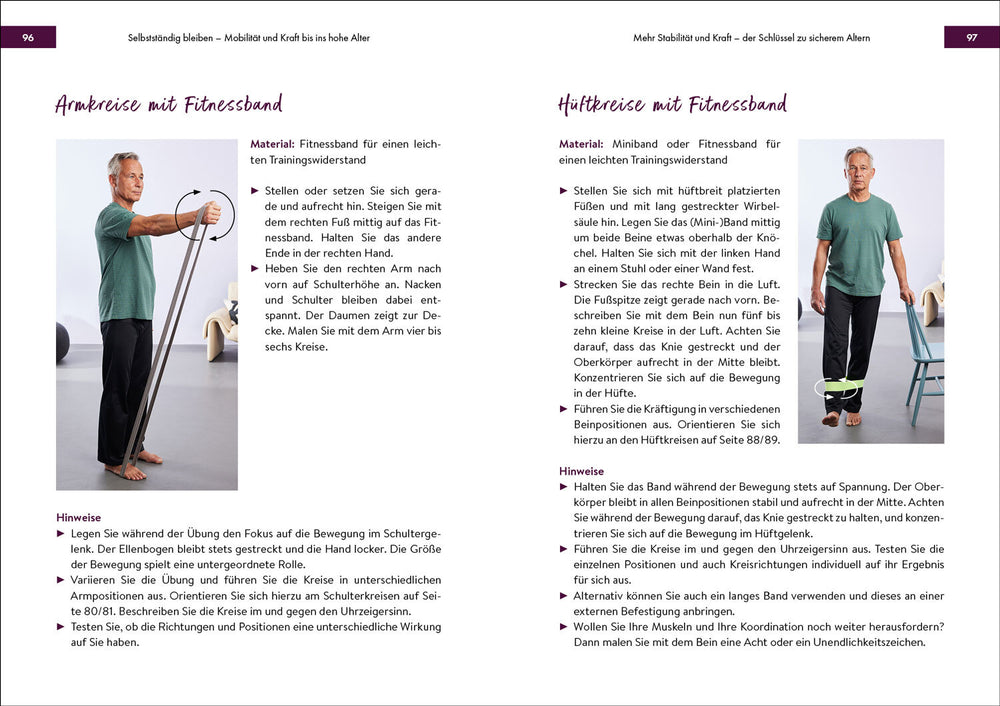 96

Selbstständig bleiben – Mobilität und Kraft bis ins hohe Alter

Armkreise mit Fitnessband

Material: Fitnessband für einen leichten Trainingswiderstand

► Stellen oder setzen Sie sich gerade und aufrecht hin. Steigen Sie mit dem rechten Fuß mittig auf das Fitnessband. Halten Sie das andere Ende in der rechten Hand.

► Heben Sie den rechten Arm nach vorn auf Schulterhöhe an. Nacken und Schulter bleiben dabei entspannt. Der Daumen zeigt zur Decke. Malen Sie mit dem Arm vier bis sechs Kreise.

Hinweise

► Legen Sie während der Übung den Fokus auf die Bewegung im Schultergelenk. Der Ellenbogen bleibt stets gestreckt und die Hand locker. Die Größe der Bewegung spielt eine untergeordnete Rolle.

► Variieren Sie die Übung und führen Sie die Kreise in unterschiedlichen Armpositionen aus. Orientieren Sie sich hierzu am Schulterkreisen auf Seite 80/81. Beschreiben Sie die Kreise im und gegen den Uhrzeigersinn.

► Testen Sie, ob die Richtungen und Positionen eine unterschiedliche Wirkung auf Sie haben.

Mehr Stabilität und Kraft – der Schlüssel zu sicherem Altern

97

Hüftkreise mit Fitnessband

Material: Miniband oder Fitnessband für einen leichten Trainingswiderstand

► Stellen Sie sich mit hüftbreit platzierten Füßen und mit lang gestreckter Wirbelsäule hin. Legen Sie das (Mini-)Band mittig um beide Beine etwas oberhalb der Knöchel. Halten Sie sich mit der linken Hand an einem Stuhl oder einer Wand fest.

► Strecken Sie das rechte Bein in die Luft. Die Fußspitze zeigt gerade nach vorn. Beschreiben Sie mit dem Bein nun fünf bis zehn kleine Kreise in der Luft. Achten Sie darauf, dass das Knie gestreckt und der Oberkörper aufrecht in der Mitte bleibt. Konzentrieren Sie sich auf die Bewegung in der Hüfte.

► Führen Sie die Kräftigung in verschiedenen Beinpositionen aus. Orientieren Sie sich hierzu an den Hüftkreisen auf Seite 88/89.

Hinweise

► Halten Sie das Band während der Bewegung stets auf Spannung. Der Oberkörper bleibt in allen Beinpositionen stabil und aufrecht in der Mitte. Achten Sie während der Bewegung darauf, das Knie gestreckt zu halten, und konzentrieren Sie sich auf die Bewegung im Hüftgelenk.

► Führen Sie die Kreise im und gegen den Uhrzeigersinn aus. Testen Sie die einzelnen Positionen und auch Kreisrichtungen individuell auf ihr Ergebnis für sich aus.

► Alternativ können Sie auch ein langes Band verwenden und dieses an einer externen Befestigung anbringen.

► Wollen Sie Ihre Muskeln und Ihre Koordination noch weiter herausfordern? Dann malen Sie mit dem Bein eine Acht oder ein Unendlichkeitszeichen.