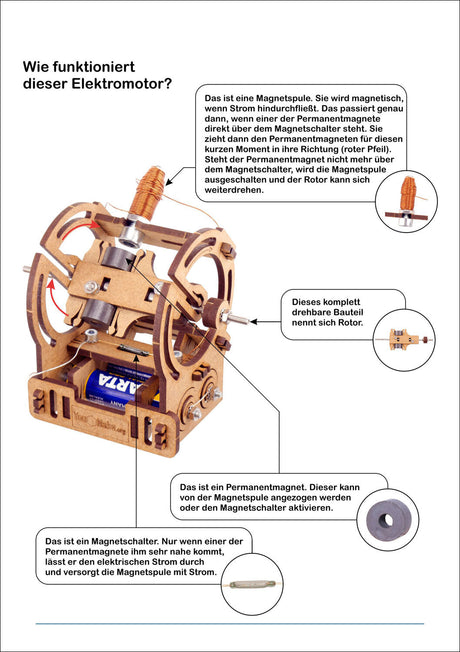 Wie funktioniert dieser Elektromotor?

Das ist eine Magnetspule. Sie wird magnetisch, wenn Strom hindurchfließt. Das passiert genau dann, wenn einer der Permanentmagnete direkt über dem Magnetschalter steht. Sie zieht dann den Permanentmagneten für diesen kurzen Moment in ihre Richtung (roter Pfeil). Steht der Permanentmagnet nicht mehr über dem Magnetschalter, wird die Magnetspule ausgeschalten und der Rotor kann sich weiterdrehen.

Dieses komplett drehbare Bauteil nennt sich Rotor.

VARTA

Das ist ein Permanentmagnet. Dieser kann von der Magnetspule angezogen werden oder den Magnetschalter aktivieren.

Das ist ein Magnetschalter. Nur wenn einer der Permanentmagnete ihm sehr nahe kommt, lässt er den elektrischen Strom durch und versorgt die Magnetspule mit Strom.