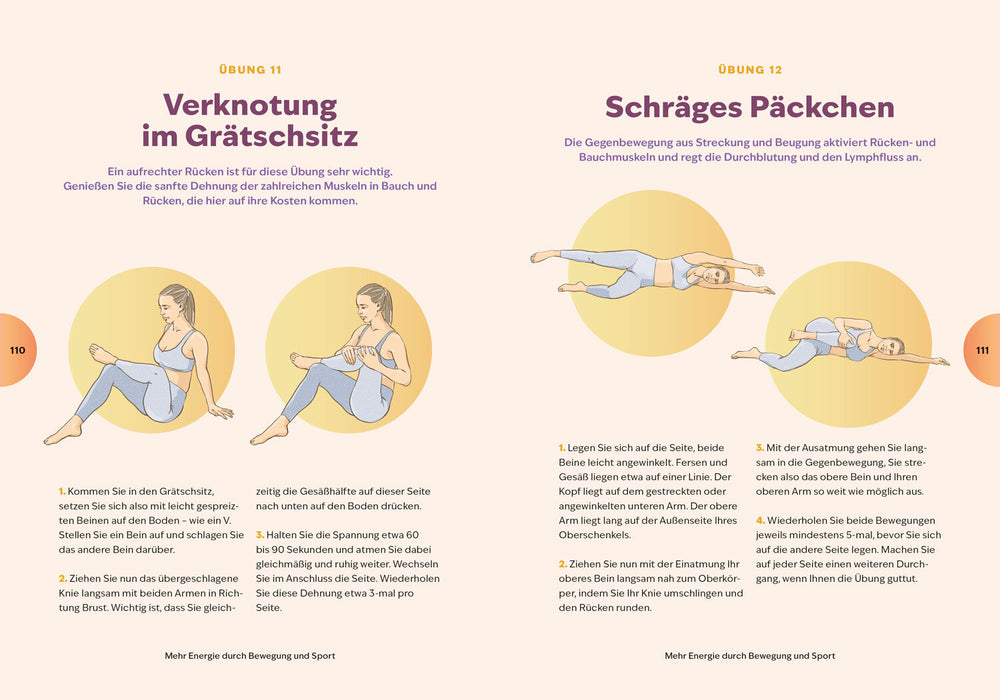 ÜBUNG 11

Verknotung im Grätschsitz

Ein aufrechter Rücken ist für diese Übung sehr wichtig. Genießen Sie die sanfte Dehnung der zahlreichen Muskeln in Bauch und Rücken, die hier auf ihre Kosten kommen.

110

1. Kommen Sie in den Grätschsitz, setzen Sie sich also mit leicht gespreizten Beinen auf den Boden – wie ein V. Stellen Sie ein Bein auf und schlagen Sie das andere Bein darüber.

2. Ziehen Sie nun das übergeschlagene Knie langsam mit beiden Armen in Richtung Brust. Wichtig ist, dass Sie gleichzeitig die Gesäßhälfte auf dieser Seite nach unten auf den Boden drücken.

3. Halten Sie die Spannung etwa 60 bis 90 Sekunden und atmen Sie dabei gleichmäßig und ruhig weiter. Wechseln Sie im Anschluss die Seite. Wiederholen Sie diese Dehnung etwa 3-mal pro Seite.

Mehr Energie durch Bewegung und Sport

ÜBUNG 12

Schräges Päckchen

Die Gegenbewegung aus Streckung und Beugung aktiviert Rücken- und Bauchmuskeln und regt die Durchblutung und den Lymphfluss an.

111

1. Legen Sie sich auf die Seite, beide Beine leicht angewinkelt. Fersen und Gesäß liegen etwa auf einer Linie. Der Kopf liegt auf dem gestreckten oder angewinkelten unteren Arm. Der obere Arm liegt lang auf der Außenseite Ihres Oberschenkels.

2. Ziehen Sie nun mit der Einatmung Ihr oberes Bein langsam nah zum Oberkörper, indem Sie Ihr Knie umschlingen und den Rücken runden.

3. Mit der Ausatmung gehen Sie langsam in die Gegenbewegung, Sie strecken also das obere Bein und Ihren oberen Arm so weit wie möglich aus.

4. Wiederholen Sie beide Bewegungen jeweils mindestens 5-mal, bevor Sie sich auf die andere Seite legen. Machen Sie auf jeder Seite einen weiteren Durchgang, wenn Ihnen die Übung guttut.

Mehr Energie durch Bewegung und Sport