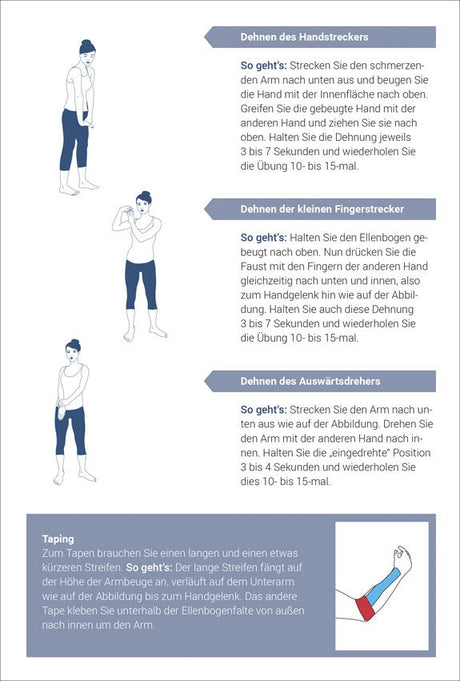 Dehnen des Handstreckers

So geht's: Strecken Sie den schmerzenden Arm nach unten aus und beugen Sie die Hand mit der Innenfläche nach oben. Greifen Sie die gebeugte Hand mit der anderen Hand und ziehen Sie sie nach oben. Halten Sie die Dehnung jeweils 3 bis 7 Sekunden und wiederholen Sie die Übung 10- bis 15-mal.

Dehnen der kleinen Fingerstrecker

So geht's: Halten Sie den Ellenbogen gebeugt nach oben. Nun drücken Sie die Faust mit den Fingern der anderen Hand gleichzeitig nach unten und innen, also zum Handgelenk hin wie auf der Abbildung. Halten Sie auch diese Dehnung 3 bis 7 Sekunden und wiederholen Sie die Übung 10- bis 15-mal.

Dehnen des Auswärtsdrehers

So geht's: Strecken Sie den Arm nach unten aus wie auf der Abbildung. Drehen Sie den Arm mit der anderen Hand nach innen. Halten Sie die „eingedrehte" Position 3 bis 4 Sekunden und wiederholen Sie dies 10- bis 15-mal.

Taping
Zum Tapen brauchen Sie einen langen und einen etwas kürzeren Streifen. So geht's: Der lange Streifen fängt auf der Höhe der Armbeuge an, verläuft auf dem Unterarm wie auf der Abbildung bis zum Handgelenk. Das andere Tape kleben Sie unterhalb der Ellenbogenfalte von außen nach innen um den Arm.