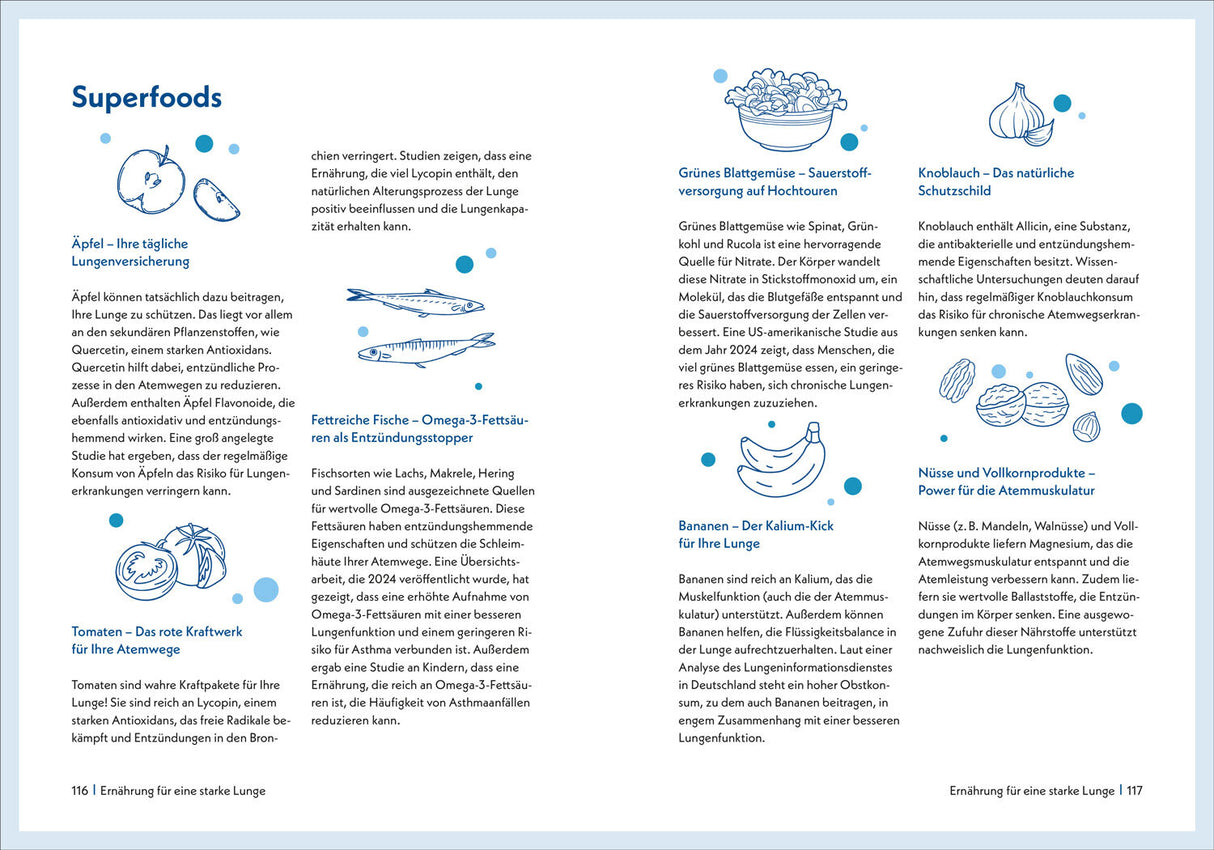 Superfoods

Äpfel – Ihre tägliche Lungenversicherung

Äpfel können tatsächlich dazu beitragen, Ihre Lunge zu schützen. Das liegt vor allem an den sekundären Pflanzenstoffen, wie Quercetin, einem starken Antioxidans. Quercetin hilft dabei, entzündliche Prozesse in den Atemwegen zu reduzieren. Außerdem enthalten Äpfel Flavonoide, die ebenfalls antioxidativ und entzündungshemmend wirken. Eine groß angelegte Studie hat ergeben, dass der regelmäßige Konsum von Äpfeln das Risiko für Lungenerkrankungen verringern kann.

Tomaten – Das rote Kraftwerk für Ihre Atemwege

Tomaten sind wahre Kraftpakete für Ihre Lunge! Sie sind reich an Lycopin, einem starken Antioxidans, das freie Radikale bekämpft und Entzündungen in den Bronchien verringert. Studien zeigen, dass eine Ernährung, die viel Lycopin enthält, den natürlichen Alterungsprozess der Lunge positiv beeinflussen und die Lungenkapazität erhalten kann.

Fettreiche Fische – Omega-3-Fettsäuren als Entzündungsstopper

Fischsorten wie Lachs, Makrele, Hering und Sardinen sind ausgezeichnete Quellen für wertvolle Omega-3-Fettsäuren. Diese Fettsäuren haben entzündungshemmende Eigenschaften und schützen die Schleimhäute Ihrer Atemwege. Eine Übersichtsarbeit, die 2024 veröffentlicht wurde, hat gezeigt, dass eine erhöhte Aufnahme von Omega-3-Fettsäuren mit einer besseren Lungenfunktion und einem geringeren Risiko für Asthma verbunden ist. Außerdem ergab eine Studie an Kindern, dass eine Ernährung, die reich an Omega-3-Fettsäuren ist, die Häufigkeit von Asthmaanfällen reduzieren kann.

116 | Ernährung für eine starke Lunge

Grünes Blattgemüse – Sauerstoffversorgung auf Hochtouren

Grünes Blattgemüse wie Spinat, Grünkohl und Rucola ist eine hervorragende Quelle für Nitrate. Der Körper wandelt diese Nitrate in Stickstoffmonoxid um, ein Molekül, das die Blutgefäße entspannt und die Sauerstoffversorgung der Zellen verbessert. Eine US-amerikanische Studie aus dem Jahr 2024 zeigt, dass Menschen, die viel grünes Blattgemüse essen, ein geringeres Risiko haben, sich chronische Lungenerkrankungen zuzuziehen.

Bananen – Der Kalium-Kick für Ihre Lunge

Bananen sind reich an Kalium, das die Muskelfunktion (auch die der Atemmuskulatur) unterstützt. Außerdem können Bananen helfen, die Flüssigkeitsbalance in der Lunge aufrechtzuerhalten. Laut einer Analyse des Lungeninformationsdienstes in Deutschland steht ein hoher Obstkonsum, zu dem auch Bananen beitragen, in engem Zusammenhang mit einer besseren Lungenfunktion.

Knoblauch – Das natürliche Schutzschild

Knoblauch enthält Allicin, eine Substanz, die antibakterielle und entzündungshemmende Eigenschaften besitzt. Wissenschaftliche Untersuchungen deuten darauf hin, dass regelmäßiger Knoblauchkonsum das Risiko für chronische Atemwegserkrankungen senken kann.

Nüsse und Vollkornprodukte – Power für die Atemmuskulatur

Nüsse (z. B. Mandeln, Walnüsse) und Vollkornprodukte liefern Magnesium, das die Atemwegsmuskulatur entspannt und die Atemleistung verbessern kann. Zudem liefern sie wertvolle Ballaststoffe, die Entzündungen im Körper senken. Eine ausgewogene Zufuhr dieser Nährstoffe unterstützt nachweislich die Lungenfunktion.

Ernährung für eine starke Lunge | 117