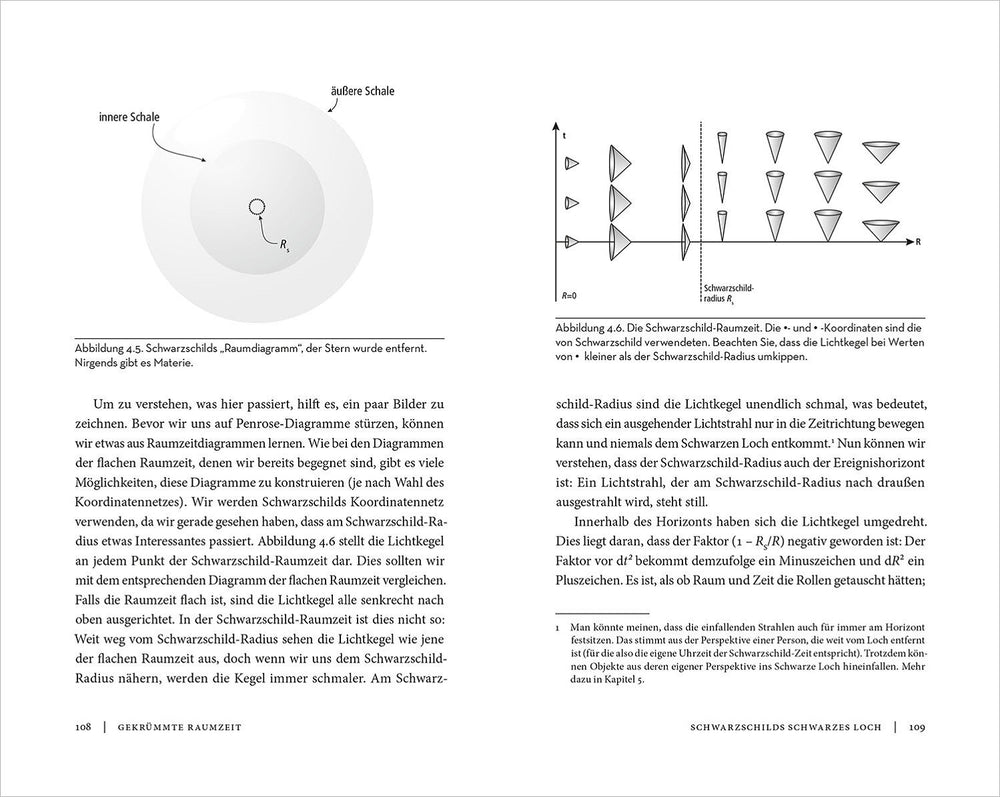 innere Schale

äußere Schale

$R_s$

Abbildung 4.5. Schwarzschilds „Raumdiagramm", der Stern wurde entfernt. Nirgends gibt es Materie.

Um zu verstehen, was hier passiert, hilft es, ein paar Bilder zu zeichnen. Bevor wir uns auf Penrose-Diagramme stürzen, können wir etwas aus Raumzeitdiagrammen lernen. Wie bei den Diagrammen der flachen Raumzeit, denen wir bereits begegnet sind, gibt es viele Möglichkeiten, diese Diagramme zu konstruieren (je nach Wahl des Koordinatennetzes). Wir werden Schwarzschilds Koordinatennetz verwenden, da wir gerade gesehen haben, dass am Schwarzschild-Radius etwas Interessantes passiert. Abbildung 4.6 stellt die Lichtkegel an jedem Punkt der Schwarzschild-Raumzeit dar. Dies sollten wir mit dem entsprechenden Diagramm der flachen Raumzeit vergleichen. Falls die Raumzeit flach ist, sind die Lichtkegel alle senkrecht nach oben ausgerichtet. In der Schwarzschild-Raumzeit ist dies nicht so: Weit weg vom Schwarzschild-Radius sehen die Lichtkegel wie jene der flachen Raumzeit aus, doch wenn wir uns dem Schwarzschild-Radius nähern, werden die Kegel immer schmaler. Am Schwarz-

108 | GEKRÜMMTE RAUMZEIT

t

R

R=0

Schwarzschild-radius $R_s$

Abbildung 4.6. Die Schwarzschild-Raumzeit. Die •- und • -Koordinaten sind die von Schwarzschild verwendeten. Beachten Sie, dass die Lichtkegel bei Werten von • kleiner als der Schwarzschild-Radius umkippen.

schild-Radius sind die Lichtkegel unendlich schmal, was bedeutet, dass sich ein ausgehender Lichtstrahl nur in die Zeitrichtung bewegen kann und niemals dem Schwarzen Loch entkommt.¹ Nun können wir verstehen, dass der Schwarzschild-Radius auch der Ereignishorizont ist: Ein Lichtstrahl, der am Schwarzschild-Radius nach draußen ausgestrahlt wird, steht still.

Innerhalb des Horizonts haben sich die Lichtkegel umgedreht. Dies liegt daran, dass der Faktor $(1 - R_s/R)$ negativ geworden ist: Der Faktor vor $dt^2$ bekommt demzufolge ein Minuszeichen und $dR^2$ ein Pluszeichen. Es ist, als ob Raum und Zeit die Rollen getauscht hätten;

1 Man könnte meinen, dass die einfallenden Strahlen auch für immer am Horizont festsitzen. Das stimmt aus der Perspektive einer Person, die weit vom Loch entfernt ist (für die also die eigene Uhrzeit der Schwarzschild-Zeit entspricht). Trotzdem können Objekte aus deren eigener Perspektive ins Schwarze Loch hineinfallen. Mehr dazu in Kapitel 5.

SCHWARZSCHILDS SCHWARZES LOCH | 109