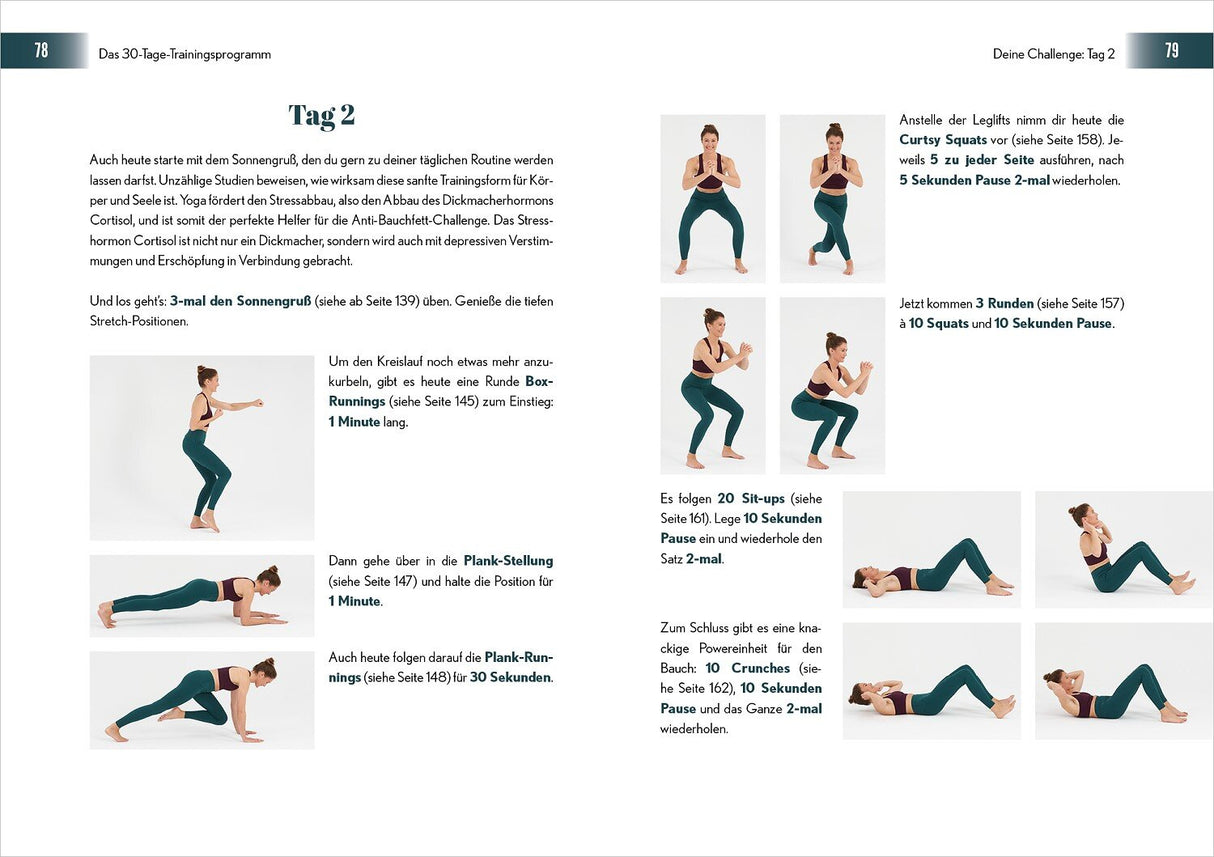 78

Das 30-Tage-Trainingsprogramm

Tag 2

Auch heute starte mit dem Sonnengruß, den du gern zu deiner täglichen Routine werden lassen darfst. Unzählige Studien beweisen, wie wirksam diese sanfte Trainingsform für Körper und Seele ist. Yoga fördert den Stressabbau, also den Abbau des Dickmacherhormons Cortisol, und ist somit der perfekte Helfer für die Anti-Bauchfett-Challenge. Das Stresshormon Cortisol ist nicht nur ein Dickmacher, sondern wird auch mit depressiven Verstimmungen und Erschöpfung in Verbindung gebracht.

Und los geht's: 3-mal den Sonnengruß (siehe ab Seite 139) üben. Genieße die tiefen Stretch-Positionen.

Um den Kreislauf noch etwas mehr anzukurbeln, gibt es heute eine Runde Box-Runnings (siehe Seite 145) zum Einstieg: 1 Minute lang.

Dann gehe über in die Plank-Stellung (siehe Seite 147) und halte die Position für 1 Minute.

Auch heute folgen darauf die Plank-Runnings (siehe Seite 148) für 30 Sekunden.

Deine Challenge: Tag 2

79

Anstelle der Leglifts nimm dir heute die Curtsy Squats vor (siehe Seite 158). Jeweils 5 zu jeder Seite ausführen, nach 5 Sekunden Pause 2-mal wiederholen.

Jetzt kommen 3 Runden (siehe Seite 157) à 10 Squats und 10 Sekunden Pause.

Es folgen 20 Sit-ups (siehe Seite 161). Lege 10 Sekunden Pause ein und wiederhole den Satz 2-mal.

Zum Schluss gibt es eine knackige Powereinheit für den Bauch: 10 Crunches (siehe Seite 162), 10 Sekunden Pause und das Ganze 2-mal wiederholen.