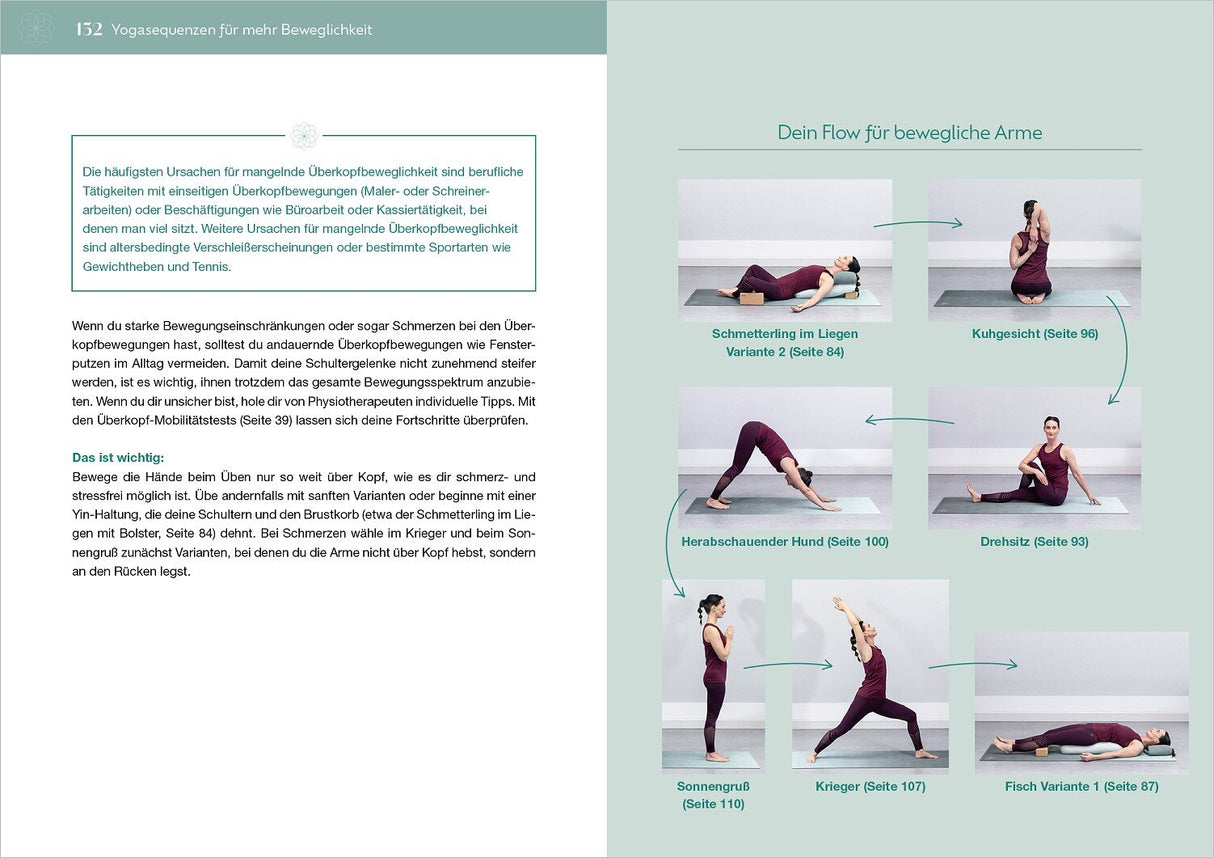 132 Yogasequenzen für mehr Beweglichkeit

Die häufigsten Ursachen für mangelnde Überkopfbeweglichkeit sind berufliche Tätigkeiten mit einseitigen Überkopfbewegungen (Maler- oder Schreinerarbeiten) oder Beschäftigungen wie Büroarbeit oder Kassiertätigkeit, bei denen man viel sitzt. Weitere Ursachen für mangelnde Überkopfbeweglichkeit sind altersbedingte Verschleißerscheinungen oder bestimmte Sportarten wie Gewichtheben und Tennis.

Wenn du starke Bewegungseinschränkungen oder sogar Schmerzen bei den Überkopfbewegungen hast, solltest du andauernde Überkopfbewegungen wie Fensterputzen im Alltag vermeiden. Damit deine Schultergelenke nicht zunehmend steifer werden, ist es wichtig, ihnen trotzdem das gesamte Bewegungsspektrum anzubieten. Wenn du dir unsicher bist, hole dir von Physiotherapeuten individuelle Tipps. Mit den Überkopf-Mobilitätstests (Seite 39) lassen sich deine Fortschritte überprüfen.

Das ist wichtig:
Bewege die Hände beim Üben nur so weit über Kopf, wie es dir schmerz- und stressfrei möglich ist. Übe andernfalls mit sanften Varianten oder beginne mit einer Yin-Haltung, die deine Schultern und den Brustkorb (etwa der Schmetterling im Liegen mit Bolster, Seite 84) dehnt. Bei Schmerzen wähle im Krieger und beim Sonnengruß zunächst Varianten, bei denen du die Arme nicht über Kopf hebst, sondern an den Rücken legst.

Dein Flow für bewegliche Arme

Schmetterling im Liegen Variante 2 (Seite 84)

Kuhgesicht (Seite 96)

Herabschauender Hund (Seite 100)

Drehsitz (Seite 93)

Sonnengruß (Seite 110)

Krieger (Seite 107)

Fisch Variante 1 (Seite 87)