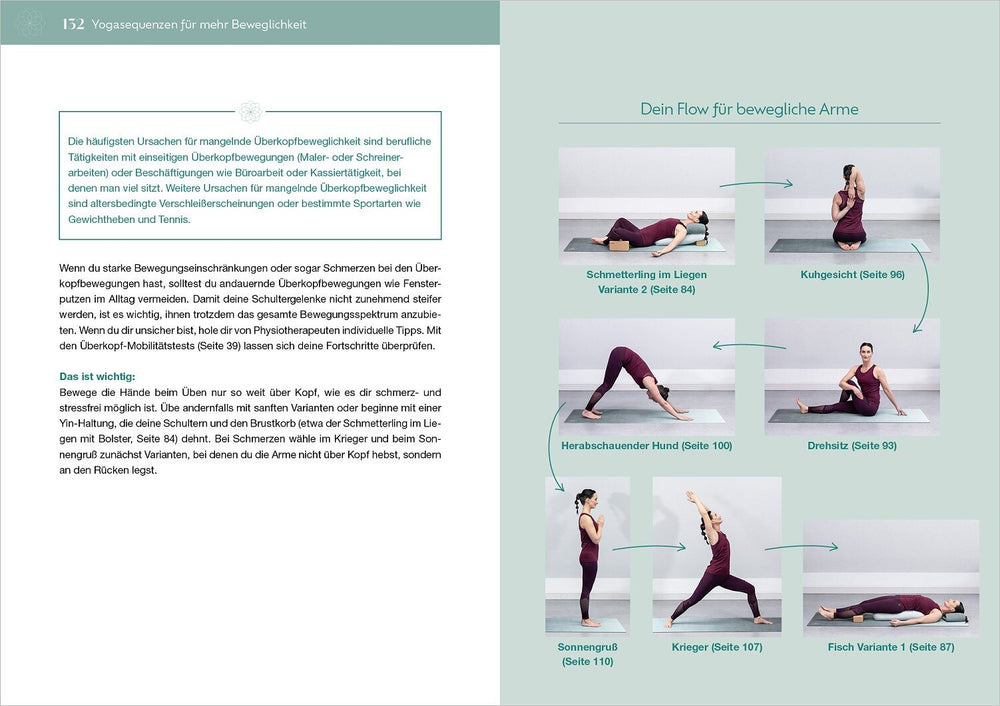 132 Yogasequenzen für mehr Beweglichkeit

Die häufigsten Ursachen für mangelnde Überkopfbeweglichkeit sind berufliche Tätigkeiten mit einseitigen Überkopfbewegungen (Maler- oder Schreinerarbeiten) oder Beschäftigungen wie Büroarbeit oder Kassiertätigkeit, bei denen man viel sitzt. Weitere Ursachen für mangelnde Überkopfbeweglichkeit sind altersbedingte Verschleißerscheinungen oder bestimmte Sportarten wie Gewichtheben und Tennis.

Wenn du starke Bewegungseinschränkungen oder sogar Schmerzen bei den Überkopfbewegungen hast, solltest du andauernde Überkopfbewegungen wie Fensterputzen im Alltag vermeiden. Damit deine Schultergelenke nicht zunehmend steifer werden, ist es wichtig, ihnen trotzdem das gesamte Bewegungsspektrum anzubieten. Wenn du dir unsicher bist, hole dir von Physiotherapeuten individuelle Tipps. Mit den Überkopf-Mobilitätstests (Seite 39) lassen sich deine Fortschritte überprüfen.

Das ist wichtig:
Bewege die Hände beim Üben nur so weit über Kopf, wie es dir schmerz- und stressfrei möglich ist. Übe andernfalls mit sanften Varianten oder beginne mit einer Yin-Haltung, die deine Schultern und den Brustkorb (etwa der Schmetterling im Liegen mit Bolster, Seite 84) dehnt. Bei Schmerzen wähle im Krieger und beim Sonnengruß zunächst Varianten, bei denen du die Arme nicht über Kopf hebst, sondern an den Rücken legst.

Dein Flow für bewegliche Arme

Schmetterling im Liegen Variante 2 (Seite 84)

Kuhgesicht (Seite 96)

Herabschauender Hund (Seite 100)

Drehsitz (Seite 93)

Sonnengruß (Seite 110)

Krieger (Seite 107)

Fisch Variante 1 (Seite 87)